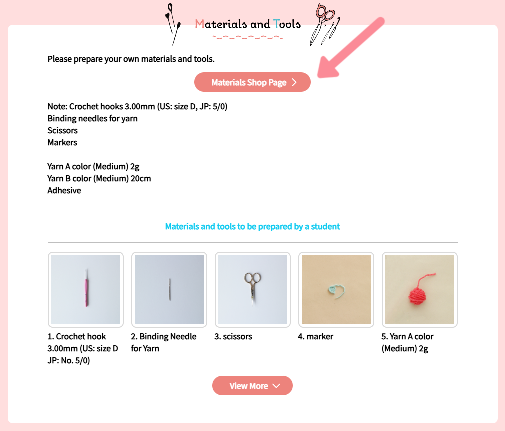 Materials and Tools

Please prepare your own materials and tools.

Materials Shop Page >

Note: Crochet hooks 3.00mm (US: size D, JP: 5/0)
Binding needles for yarn
Scissors
Markers

Yarn A color (Medium) 2g
Yarn B color (Medium) 20cm
Adhesive

Materials and tools to be prepared by a student

1. Crochet hook 3.00mm (US: size D JP: No. 5/0)

2. Binding Needle for Yarn

3. scissors

4. marker

5. Yarn A color (Medium) 2g

View More